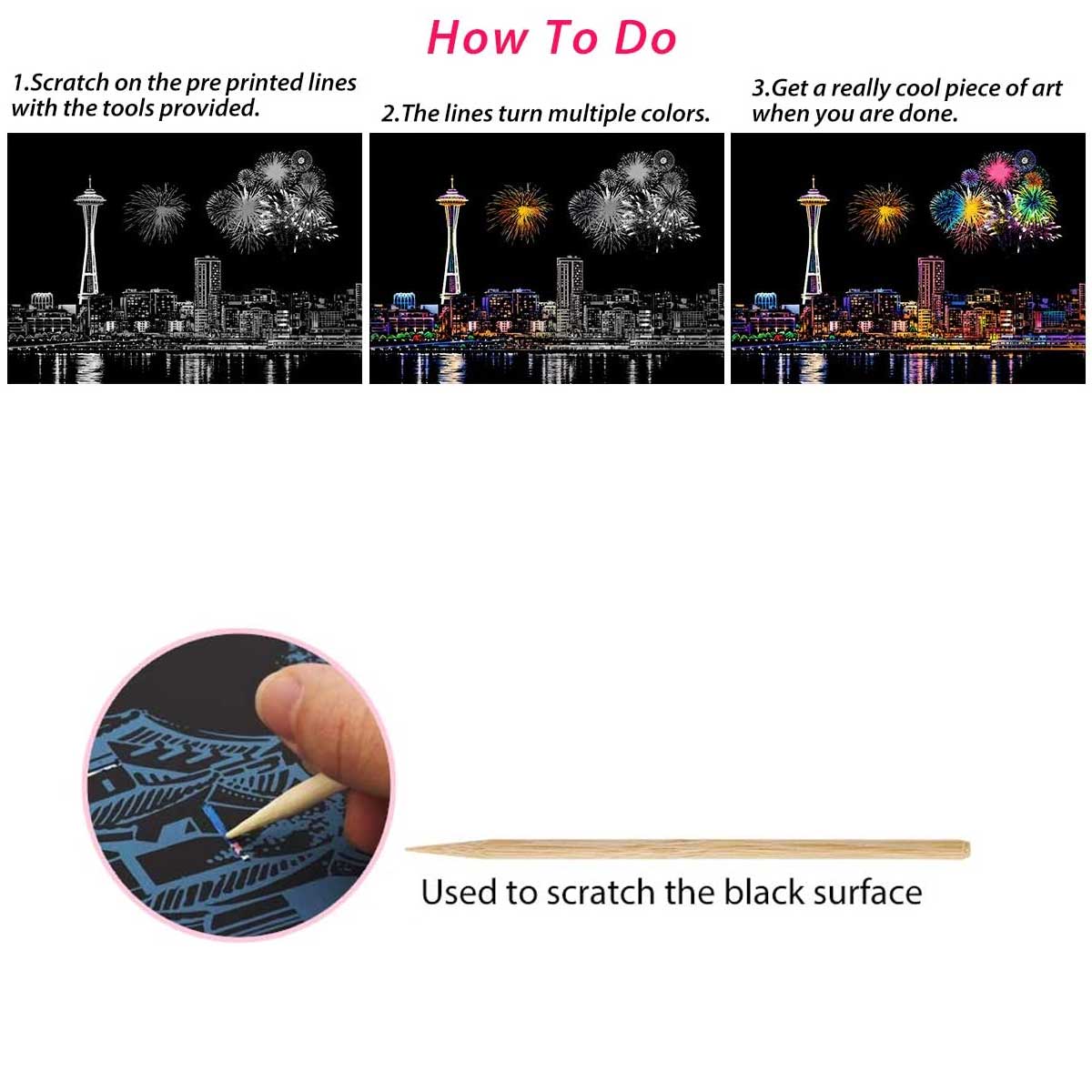 How To Do

1.Scratch on the pre printed lines with the tools provided.

2.The lines turn multiple colors.

3.Get a really cool piece of art when you are done.

Used to scratch the black surface