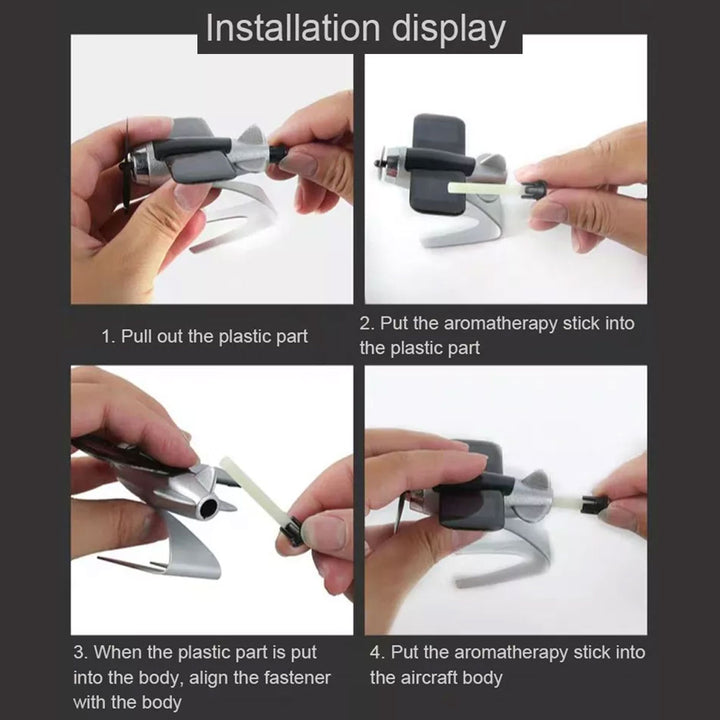 Installation display

1. Pull out the plastic part

2. Put the aromatherapy stick into the plastic part

3. When the plastic part is put into the body, align the fastener with the body

4. Put the aromatherapy stick into the aircraft body